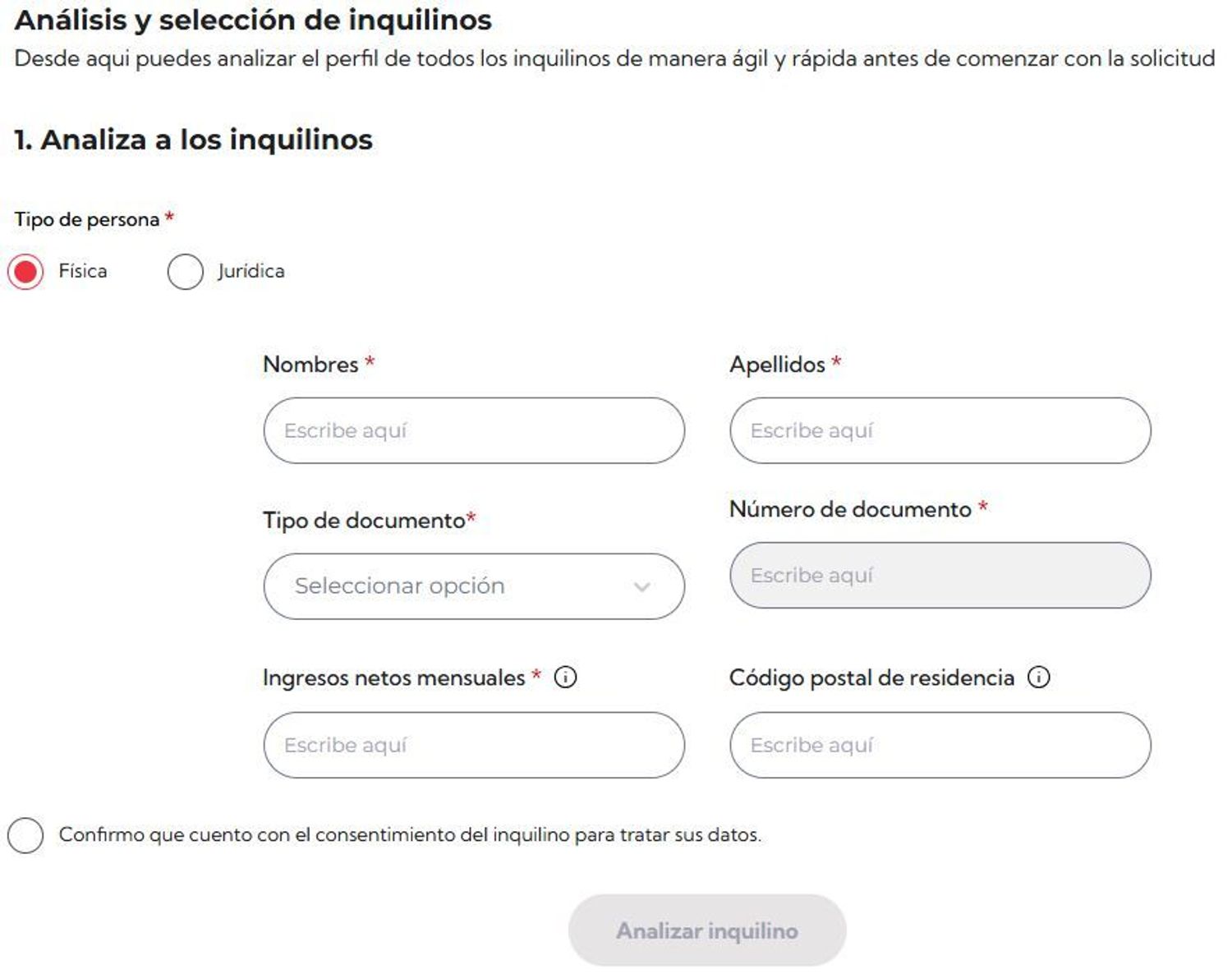 Análisis y selección de inquilinos
Desde aqui puedes analizar el perfil de todos los inquilinos de manera ágil y rápida antes de comenzar con la solicitud

1. Analiza a los inquilinos

Tipo de persona *

Física

Jurídica

Nombres *
Escribe aquí

Apellidos *
Escribe aquí

Tipo de documento*
Seleccionar opción

Número de documento *
Escribe aquí

Ingresos netos mensuales *
Escribe aquí

Código postal de residencia
Escribe aquí

Confirmo que cuento con el consentimiento del inquilino para tratar sus datos.

Analizar inquilino